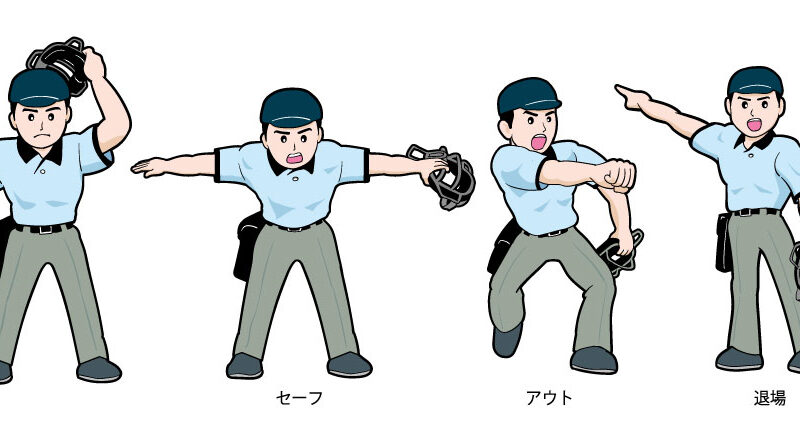 セーフ

アウト

退場